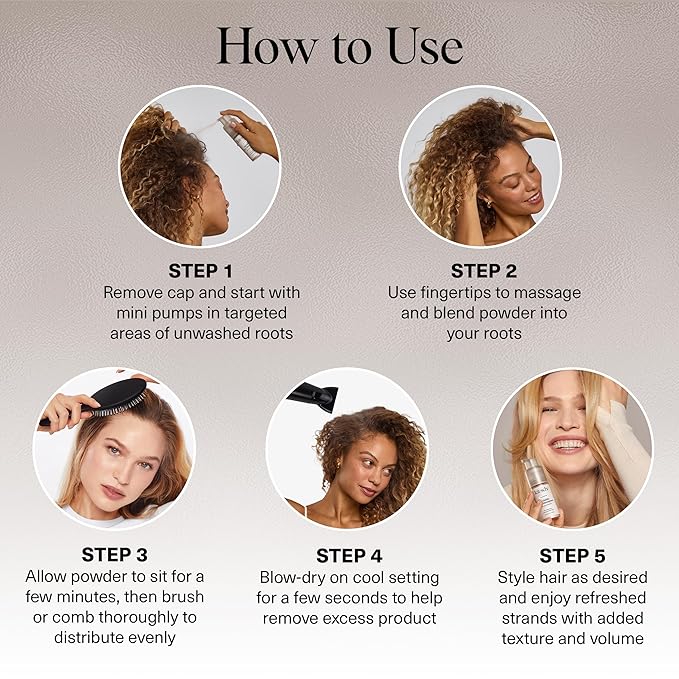 How to Use

STEP 1
Remove cap and start with mini pumps in targeted areas of unwashed roots

STEP 2
Use fingertips to massage and blend powder into your roots

STEP 3
Allow powder to sit for a few minutes, then brush or comb thoroughly to distribute evenly

STEP 4
Blow-dry on cool setting for a few seconds to help remove excess product

STEP 5
Style hair as desired and enjoy refreshed strands with added texture and volume