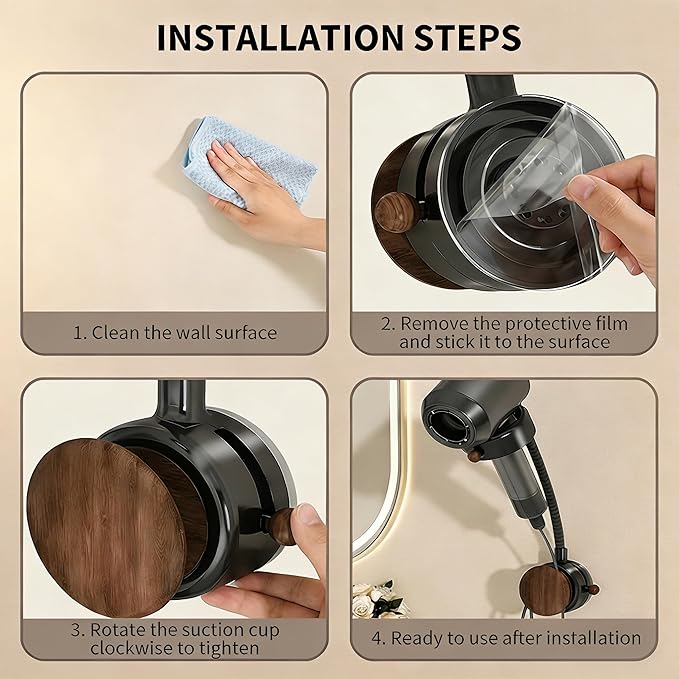 INSTALLATION STEPS

1. Clean the wall surface

2. Remove the protective film and stick it to the surface

3. Rotate the suction cup clockwise to tighten

4. Ready to use after installation