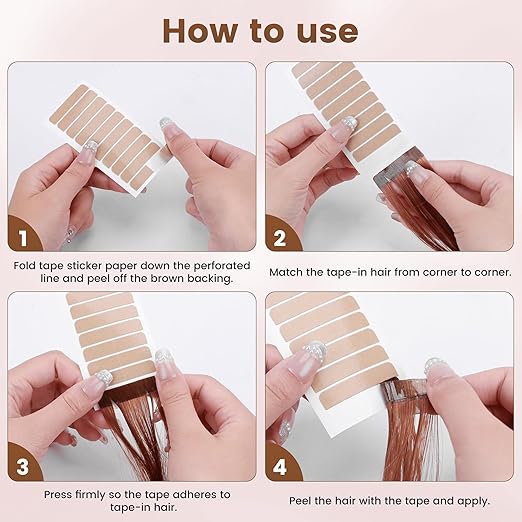 How to use

1

Fold tape sticker paper down the perforated line and peel off the brown backing.

2

Match the tape-in hair from corner to corner.

3

Press firmly so the tape adheres to tape-in hair.

4

Peel the hair with the tape and apply.