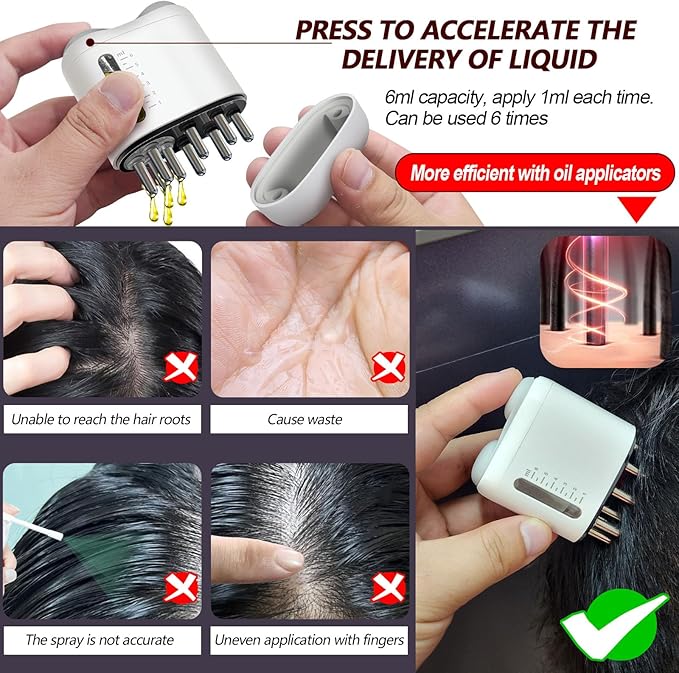 PRESS TO ACCELERATE THE DELIVERY OF LIQUID

6ml capacity, apply 1ml each time. Can be used 6 times

More efficient with oil applicators

Unable to reach the hair roots

Cause waste

The spray is not accurate

Uneven application with fingers