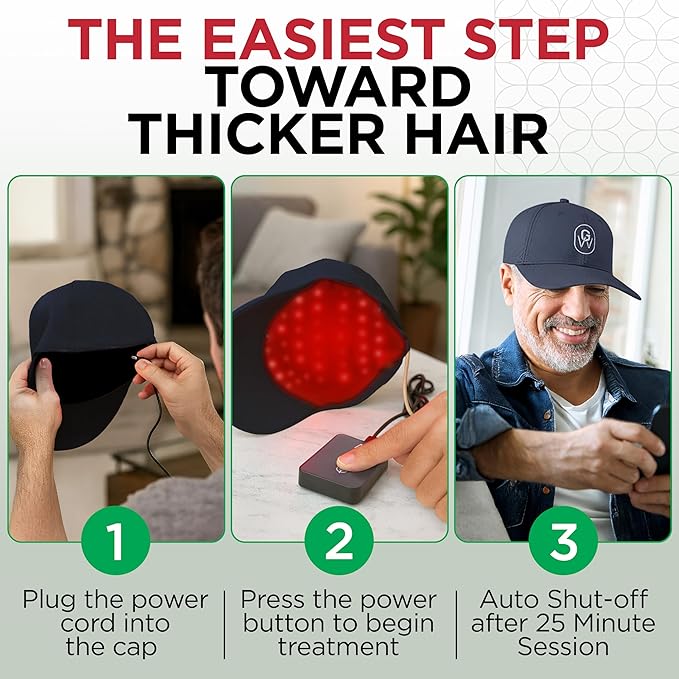 THE EASIEST STEP
TOWARD
THICKER HAIR

GW

1

Plug the power cord into the cap

2

Press the power button to begin treatment

3

Auto Shut-off after 25 Minute Session