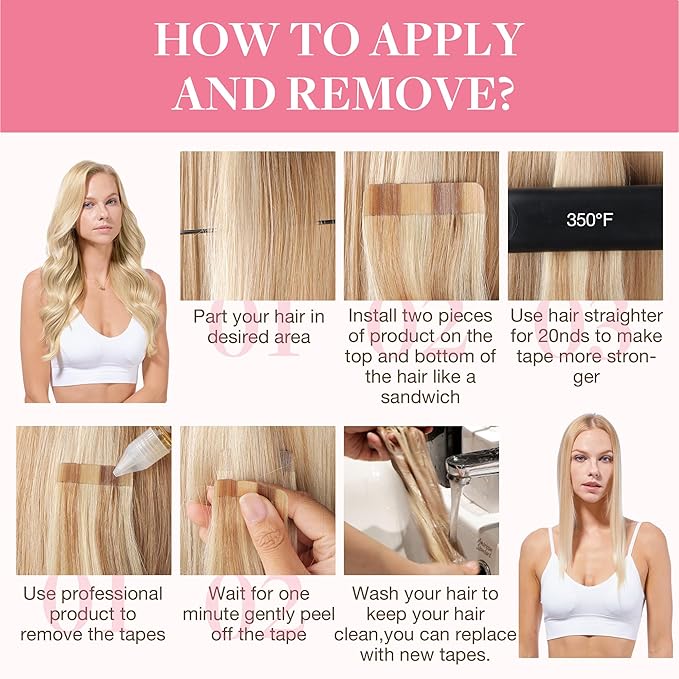 HOW TO APPLY AND REMOVE?

350°F

01
Part your hair in desired area

02
Install two pieces of product on the top and bottom of the hair like a sandwich

03
Use hair straighter for 20nds to make tape more stronger

01
Use professional product to remove the tapes

02
Wait for one minute gently peel off the tape

Wash your hair to keep your hair clean,you can replace with new tapes.