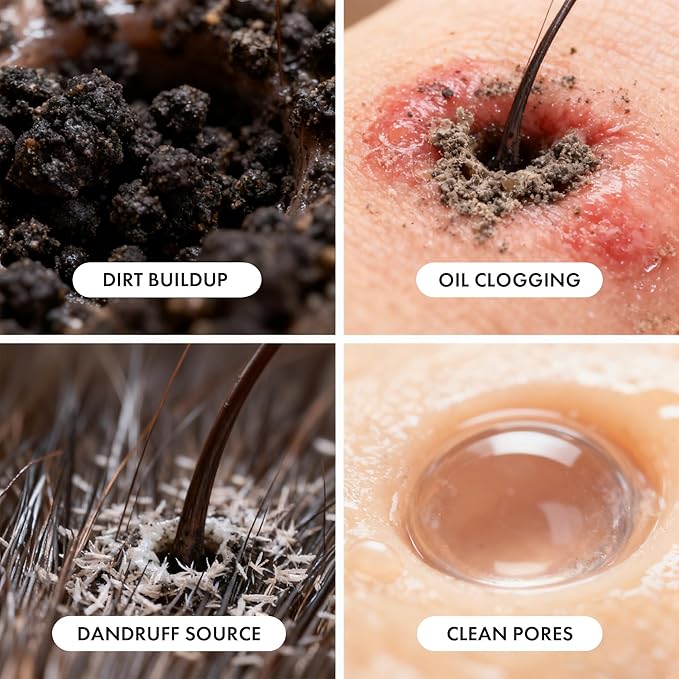 DIRT BUILDUP

OIL CLOGGING

DANDRUFF SOURCE

CLEAN PORES