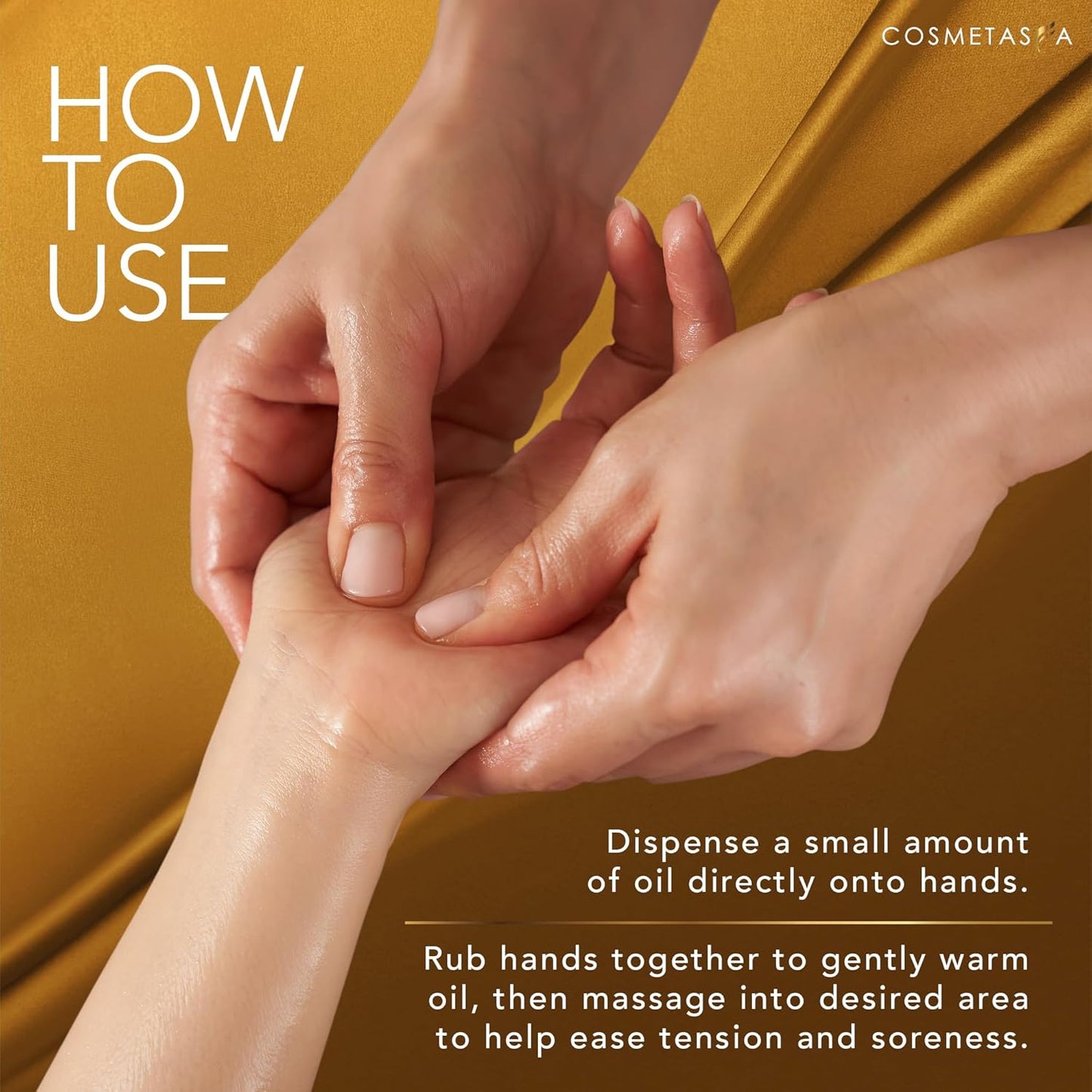 COSMETASIA

HOW TO USE

Dispense a small amount of oil directly onto hands.

Rub hands together to gently warm oil, then massage into desired area to help ease tension and soreness.