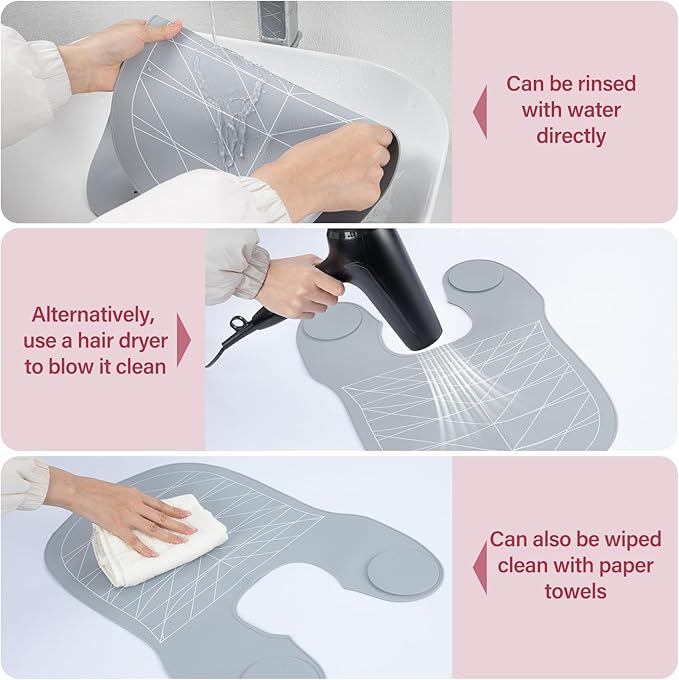 Can be rinsed with water directly

Alternatively, use a hair dryer to blow it clean

Can also be wiped clean with paper towels