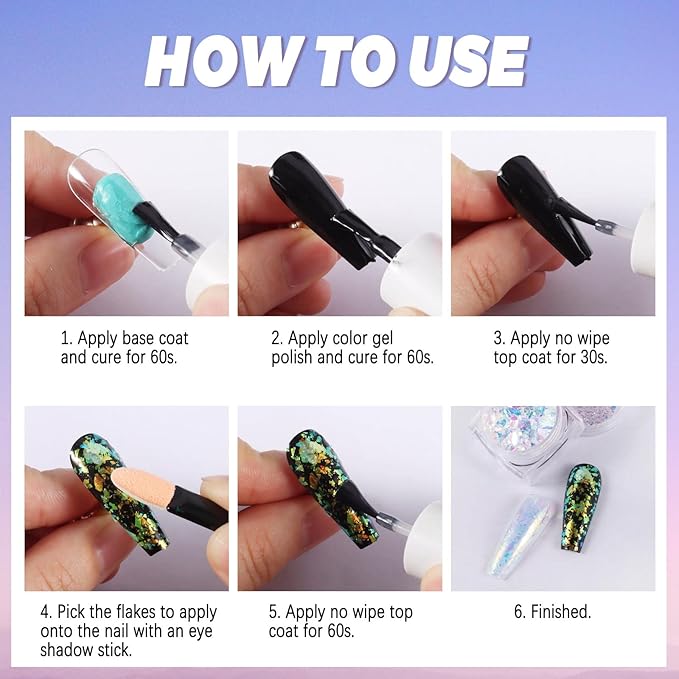 HOW TO USE

1. Apply base coat and cure for 60s.

2. Apply color gel polish and cure for 60s.

3. Apply no wipe top coat for 30s.

4. Pick the flakes to apply onto the nail with an eye shadow stick.

5. Apply no wipe top coat for 60s.

6. Finished.