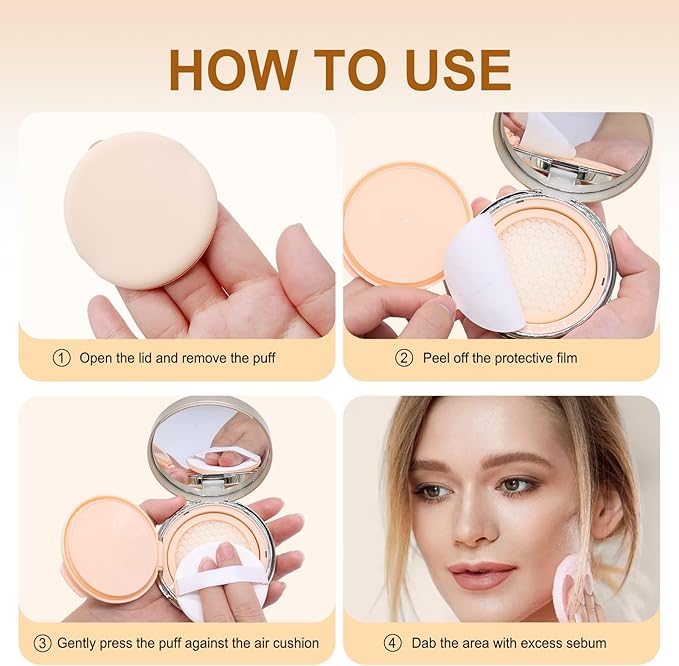 HOW TO USE

① Open the lid and remove the puff

② Peel off the protective film

③ Gently press the puff against the air cushion

④ Dab the area with excess sebum