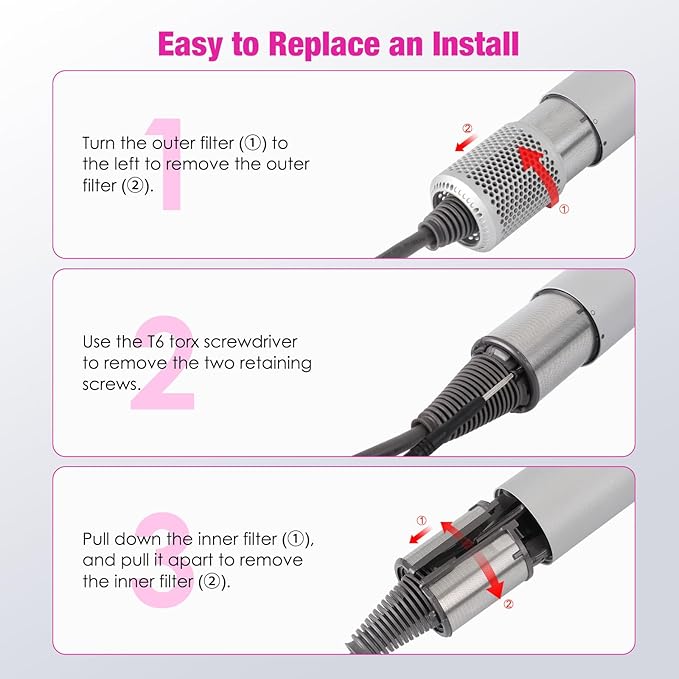 Easy to Replace an Install

1

Turn the outer filter (①) to the left to remove the outer filter (②).

②

①

2

Use the T6 torx screwdriver to remove the two retaining screws.

3

Pull down the inner filter (①), and pull it apart to remove the inner filter (②).

①

②