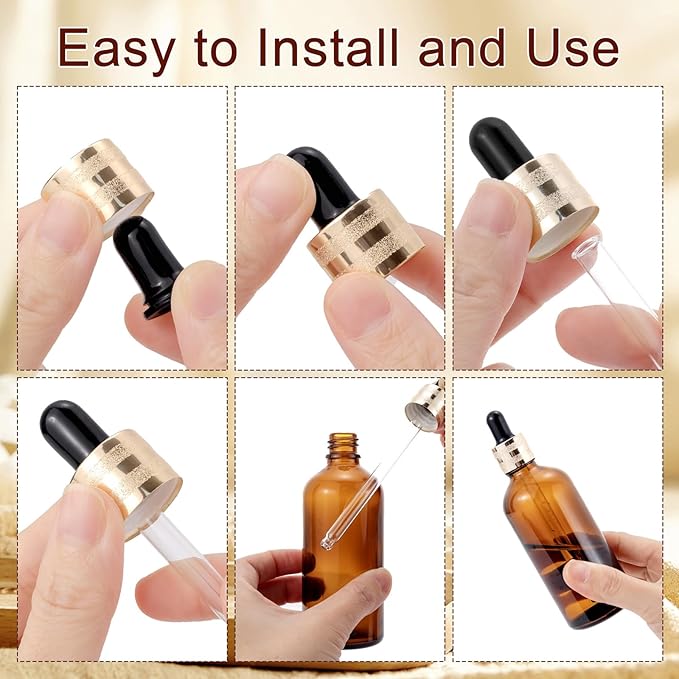 Easy to Install and Use