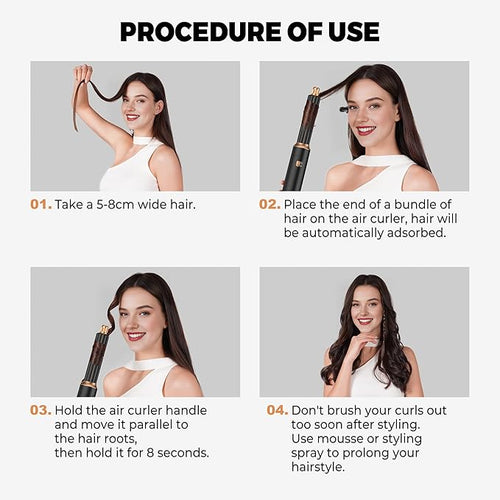 PROCEDURE OF USE

01. Take a 5-8cm wide hair.

02. Place the end of a bundle of hair on the air curler, hair will be automatically adsorbed.

03. Hold the air curler handle and move it parallel to the hair roots, then hold it for 8 seconds.

04. Don't brush your curls out too soon after styling. Use mousse or styling spray to prolong your hairstyle.