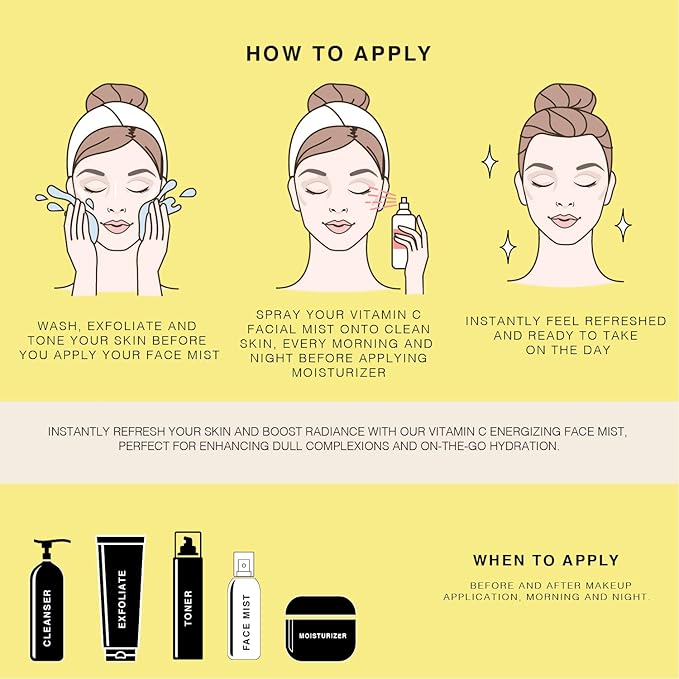 HOW TO APPLY

WASH, EXFOLIATE AND TONE YOUR SKIN BEFORE YOU APPLY YOUR FACE MIST

SPRAY YOUR VITAMIN C FACIAL MIST ONTO CLEAN SKIN, EVERY MORNING AND NIGHT BEFORE APPLYING MOISTURIZER

INSTANTLY FEEL REFRESHED AND READY TO TAKE ON THE DAY

INSTANTLY REFRESH YOUR SKIN AND BOOST RADIANCE WITH OUR VITAMIN C ENERGIZING FACE MIST, PERFECT FOR ENHANCING DULL COMPLEXIONS AND ON-THE-GO HYDRATION.

CLEANSER

EXFOLIATE

TONER

FACE MIST

MOISTURIZER

WHEN TO APPLY

BEFORE AND AFTER MAKEUP APPLICATION, MORNING AND NIGHT.