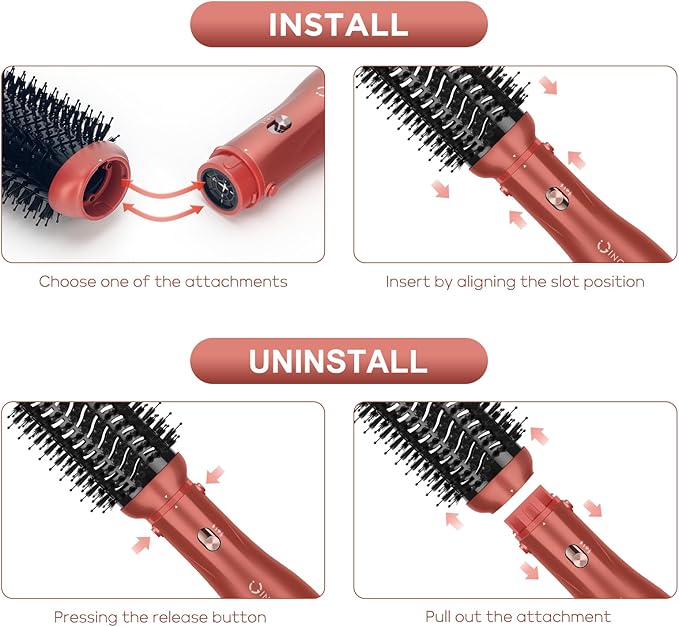 INSTALL

Choose one of the attachments

Insert by aligning the slot position

UNINSTALL

Pressing the release button

Pull out the attachment