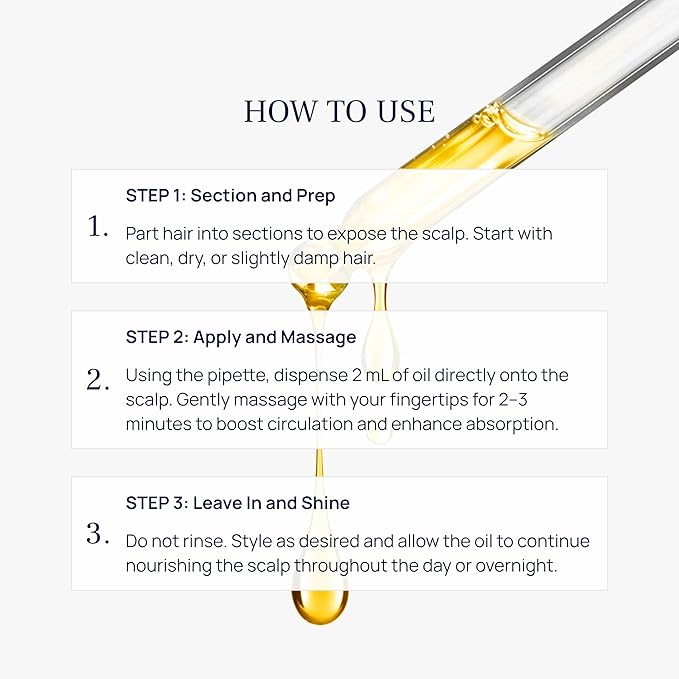 HOW TO USE

1.

STEP 1: Section and Prep

Part hair into sections to expose the scalp. Start with clean, dry, or slightly damp hair.

2.

STEP 2: Apply and Massage

Using the pipette, dispense 2 mL of oil directly onto the scalp. Gently massage with your fingertips for 2–3 minutes to boost circulation and enhance absorption.

3.

STEP 3: Leave In and Shine

Do not rinse. Style as desired and allow the oil to continue nourishing the scalp throughout the day or overnight.