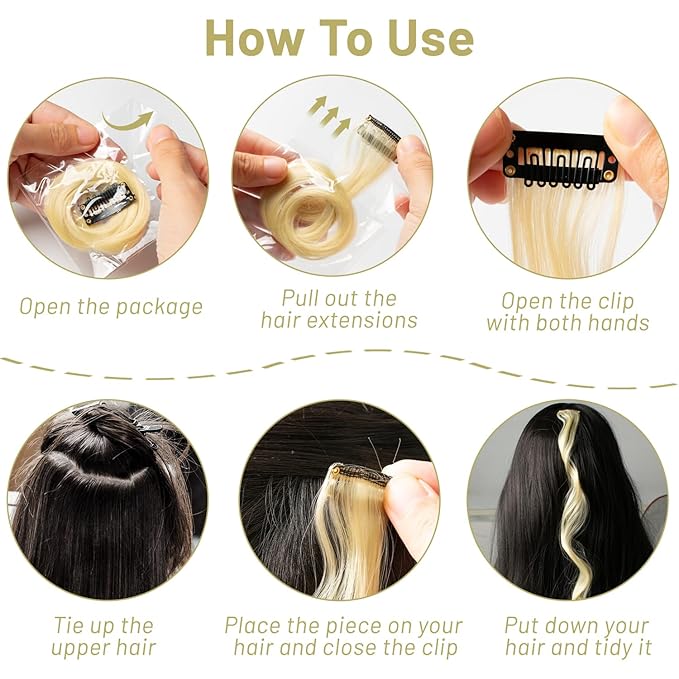 How To Use

Open the package

Pull out the hair extensions

Open the clip with both hands

Tie up the upper hair

Place the piece on your hair and close the clip

Put down your hair and tidy it