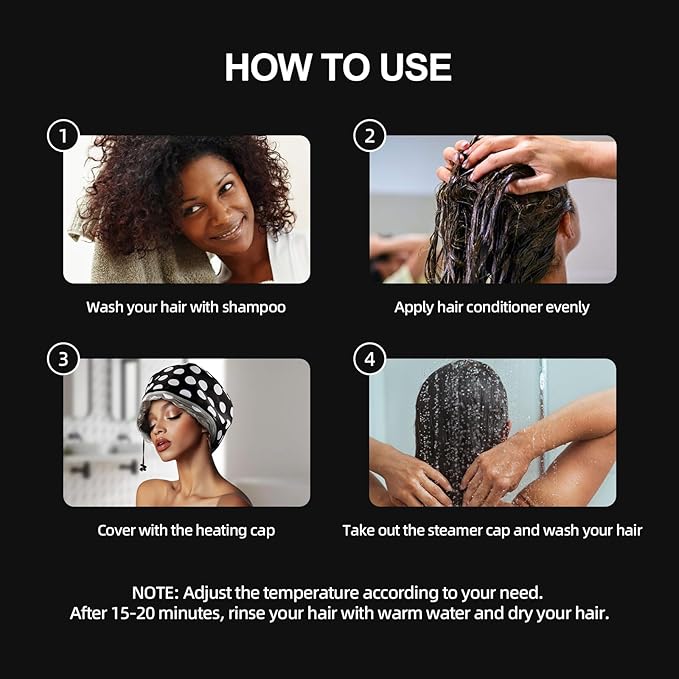 HOW TO USE

1

Wash your hair with shampoo

2

Apply hair conditioner evenly

3

Cover with the heating cap

4

Take out the steamer cap and wash your hair

NOTE: Adjust the temperature according to your need.
After 15-20 minutes, rinse your hair with warm water and dry your hair.