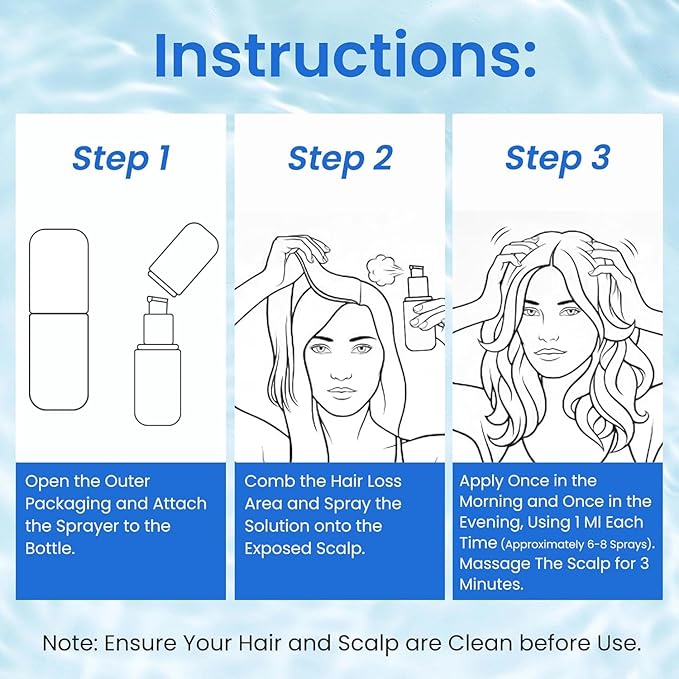 Instructions:

Step 1

Open the Outer Packaging and Attach the Sprayer to the Bottle.

Step 2

Comb the Hair Loss Area and Spray the Solution onto the Exposed Scalp.

Step 3

Apply Once in the Morning and Once in the Evening, Using 1 Ml Each Time (Approximately 6-8 Sprays). Massage The Scalp for 3 Minutes.

Note: Ensure Your Hair and Scalp are Clean before Use.