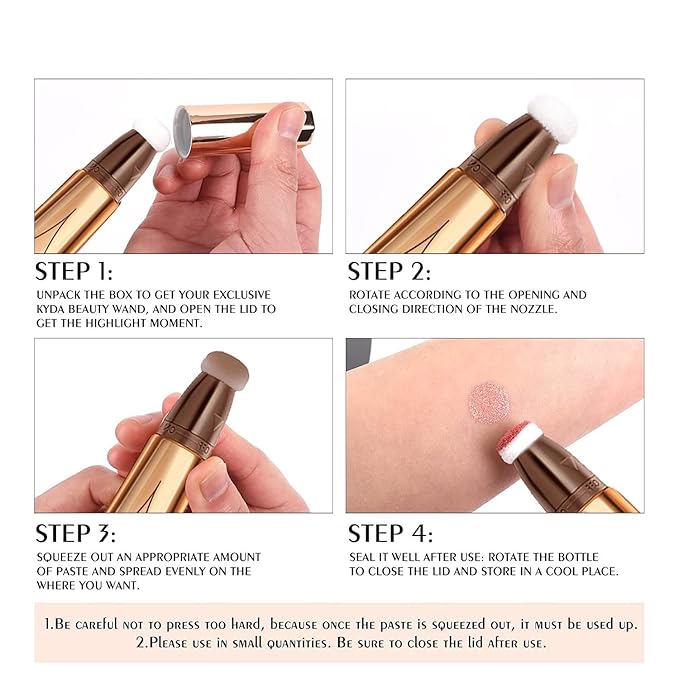 STEP 1:
UNPACK THE BOX TO GET YOUR EXCLUSIVE KYDA BEAUTY WAND, AND OPEN THE LID TO GET THE HIGHLIGHT MOMENT.

STEP 2:
ROTATE ACCORDING TO THE OPENING AND CLOSING DIRECTION OF THE NOZZLE.

STEP 3:
SQUEEZE OUT AN APPROPRIATE AMOUNT OF PASTE AND SPREAD EVENLY ON THE WHERE YOU WANT.

STEP 4:
SEAL IT WELL AFTER USE: ROTATE THE BOTTLE TO CLOSE THE LID AND STORE IN A COOL PLACE.

1.Be careful not to press too hard, because once the paste is squeezed out, it must be used up.
2.Please use in small quantities. Be sure to close the lid after use.