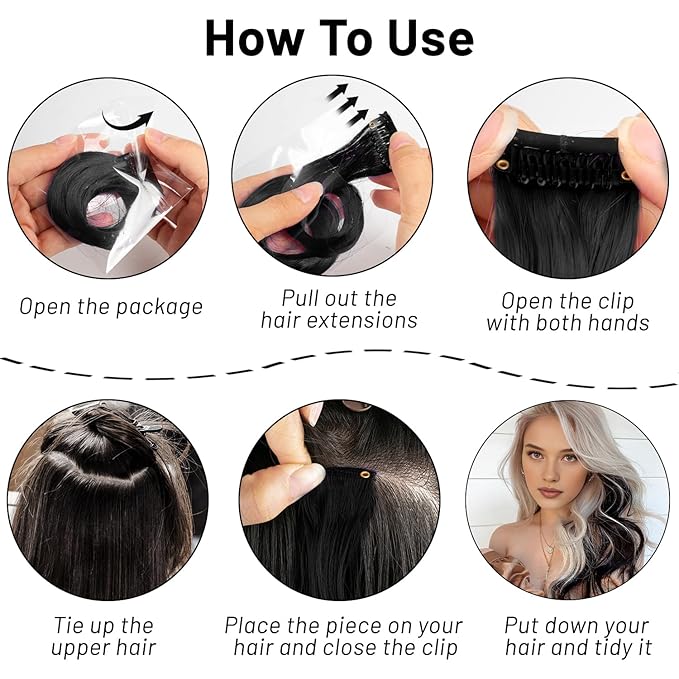 How To Use

Open the package

Pull out the hair extensions

Open the clip with both hands

Tie up the upper hair

Place the piece on your hair and close the clip

Put down your hair and tidy it