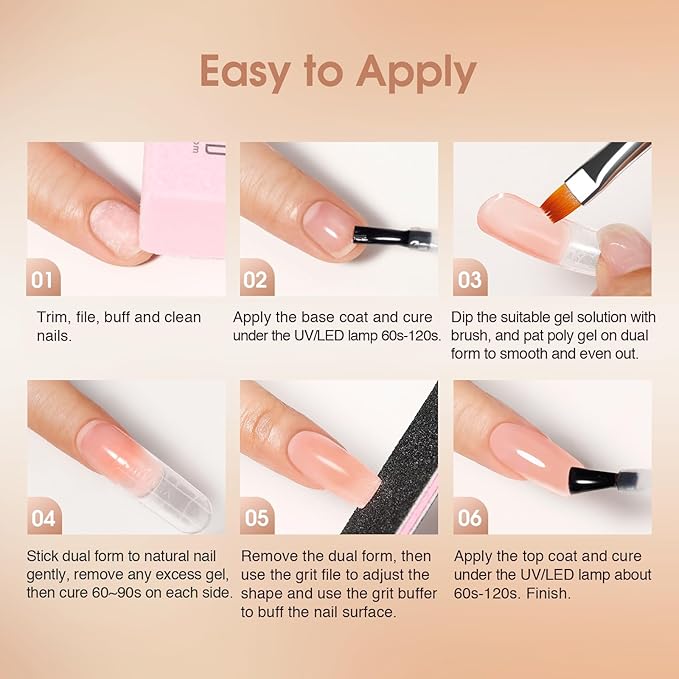 Easy to Apply

01

Trim, file, buff and clean nails.

02

Apply the base coat and cure under the UV/LED lamp 60s-120s.

03

Dip the suitable gel solution with brush, and pat poly gel on dual form to smooth and even out.

04

Stick dual form to natural nail gently, remove any excess gel, then cure 60~90s on each side.

05

Remove the dual form, then use the grit file to adjust the shape and use the grit buffer to buff the nail surface.

06

Apply the top coat and cure under the UV/LED lamp about 60s-120s. Finish.