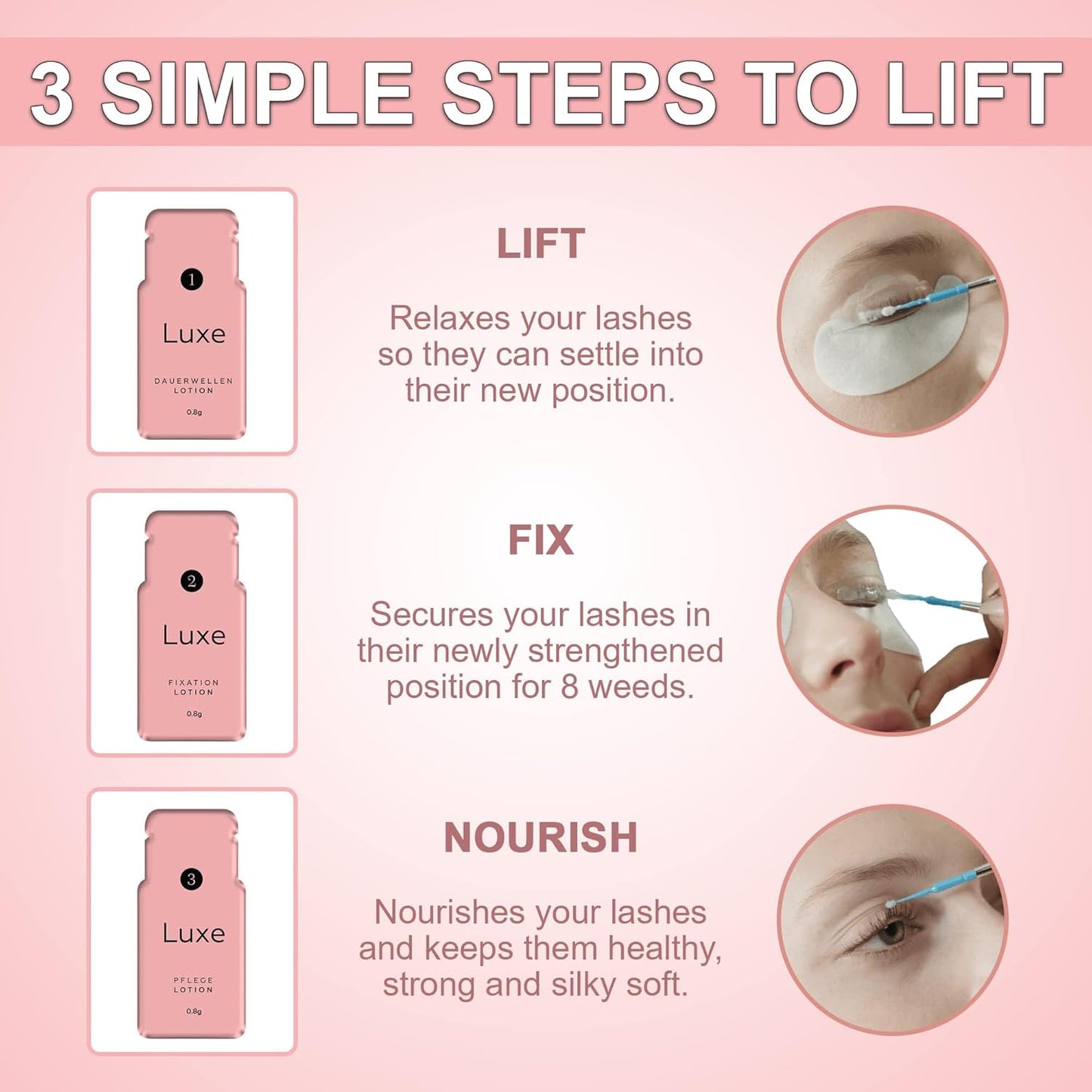 3 SIMPLE STEPS TO LIFT

1
Luxe
DAUERWELLEN LOTION
0.8g

LIFT

Relaxes your lashes so they can settle into their new position.

2
Luxe
FIXATION LOTION
0.8g

FIX

Secures your lashes in their newly strengthened position for 8 weeds.

3
Luxe
PFLEGE LOTION
0.8g

NOURISH

Nourishes your lashes and keeps them healthy, strong and silky soft.