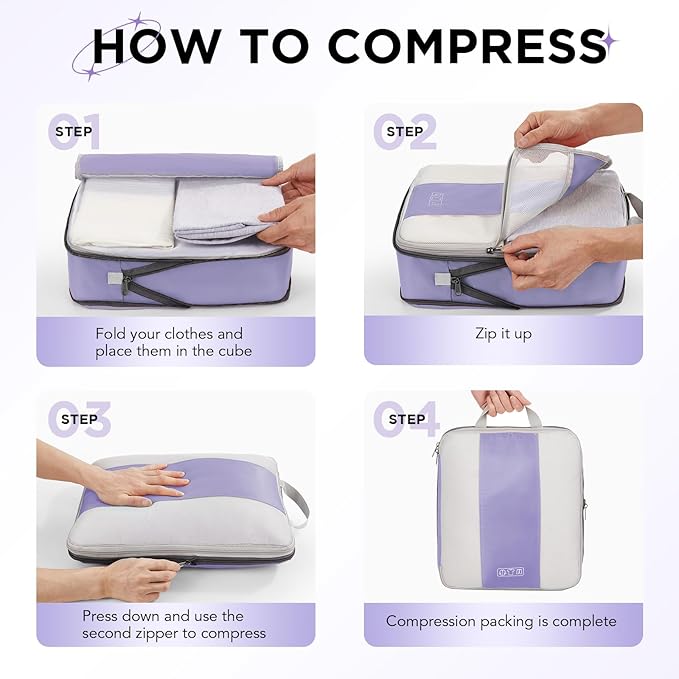 HOW TO COMPRESS

STEP 01

Fold your clothes and place them in the cube

STEP 02

Zip it up

STEP 03

Press down and use the second zipper to compress

STEP 04

Compression packing is complete