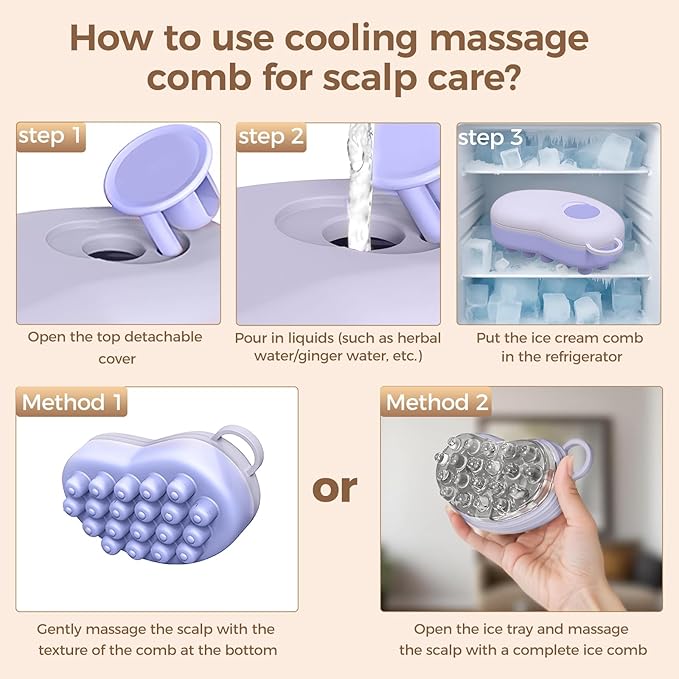 How to use cooling massage comb for scalp care?

step 1

Open the top detachable cover

step 2

Pour in liquids (such as herbal water/ginger water, etc.)

step 3

Put the ice cream comb in the refrigerator

Method 1

Gently massage the scalp with the texture of the comb at the bottom

or

Method 2

Open the ice tray and massage the scalp with a complete ice comb