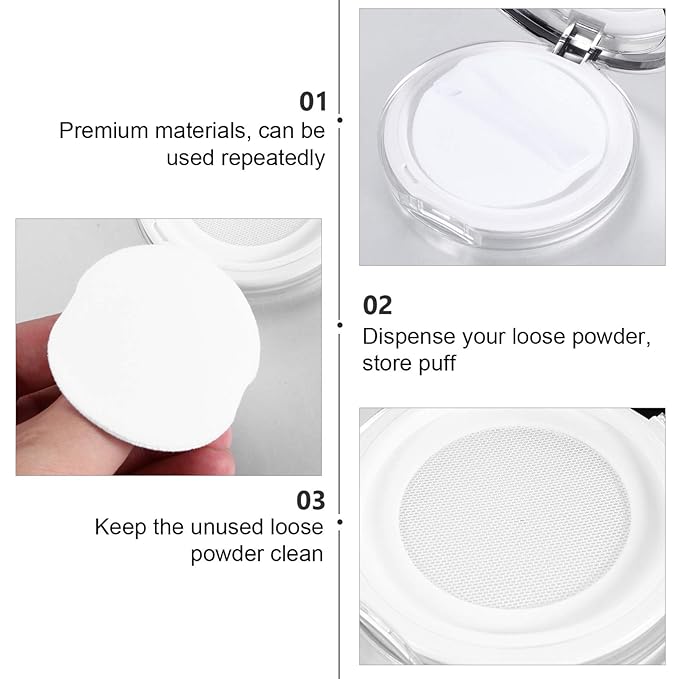 01
Premium materials, can be used repeatedly

02
Dispense your loose powder, store puff

03
Keep the unused loose powder clean