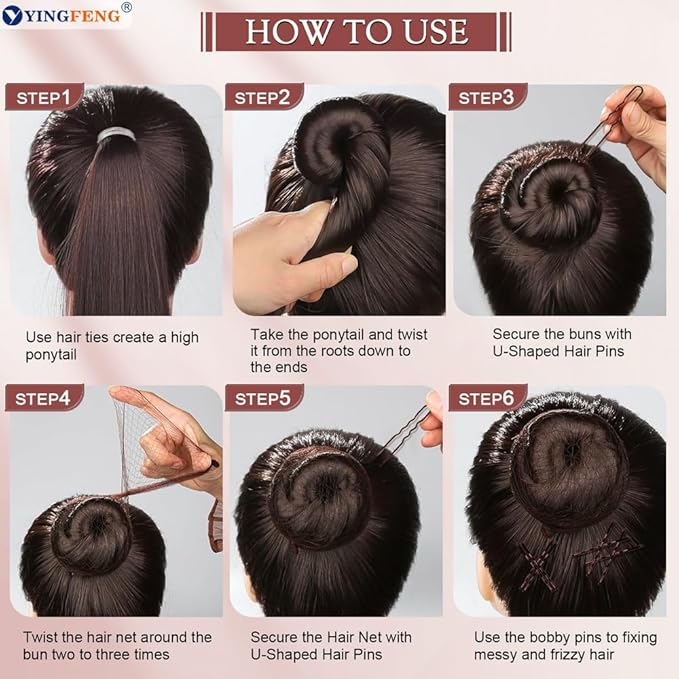 YINGFENG®

HOW TO USE

STEP1

Use hair ties create a high ponytail

STEP2

Take the ponytail and twist it from the roots down to the ends

STEP3

Secure the buns with U-Shaped Hair Pins

STEP4

Twist the hair net around the bun two to three times

STEP5

Secure the Hair Net with U-Shaped Hair Pins

STEP6

Use the bobby pins to fixing messy and frizzy hair