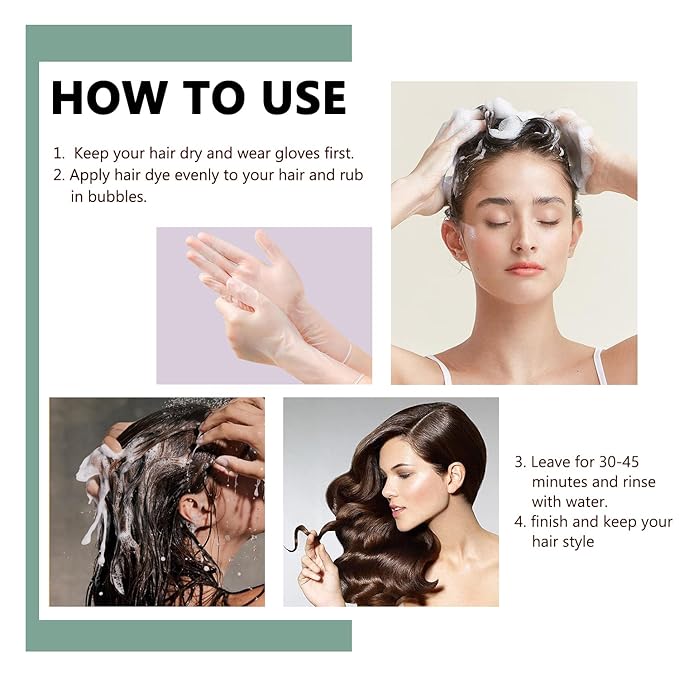 HOW TO USE

1. Keep your hair dry and wear gloves first.
2. Apply hair dye evenly to your hair and rub in bubbles.

3. Leave for 30-45 minutes and rinse with water.
4. finish and keep your hair style