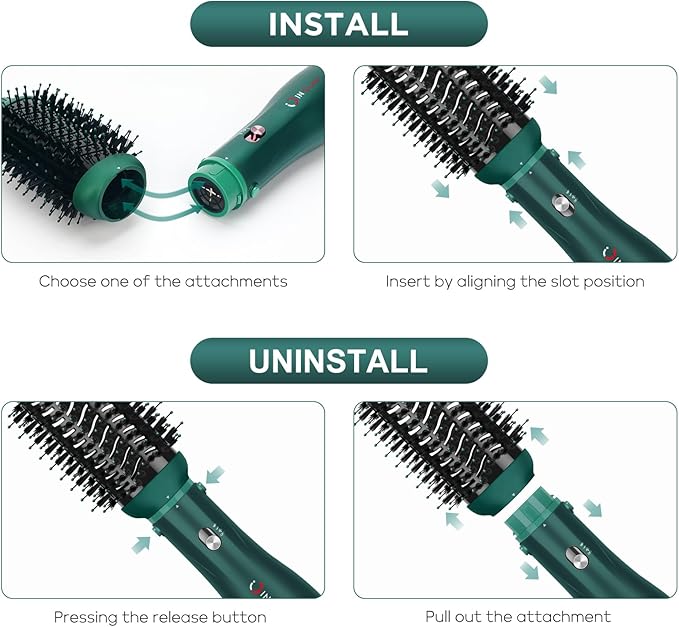 INSTALL

Choose one of the attachments

Insert by aligning the slot position

UNINSTALL

Pressing the release button

Pull out the attachment