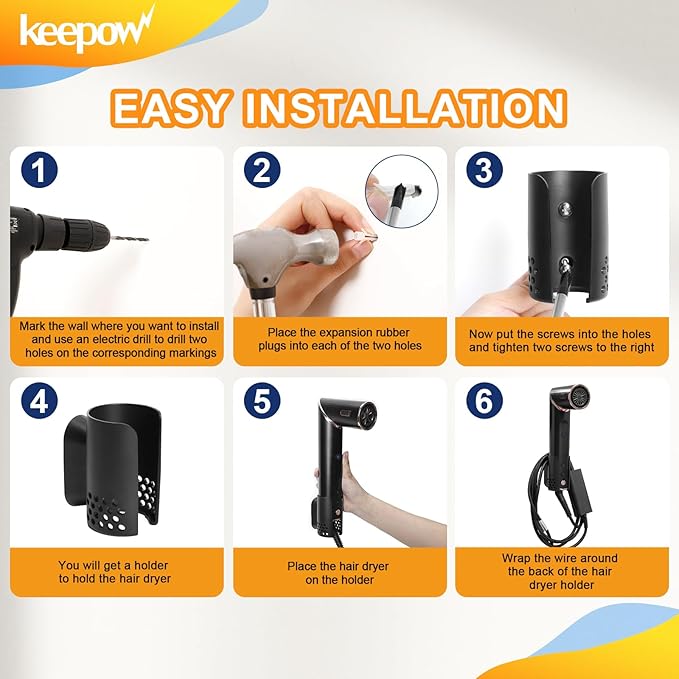 keepow

EASY INSTALLATION

1
Mark the wall where you want to install and use an electric drill to drill two holes on the corresponding markings

2
Place the expansion rubber plugs into each of the two holes

3
Now put the screws into the holes and tighten two screws to the right

4
You will get a holder to hold the hair dryer

5
Place the hair dryer on the holder

6
Wrap the wire around the back of the hair dryer holder