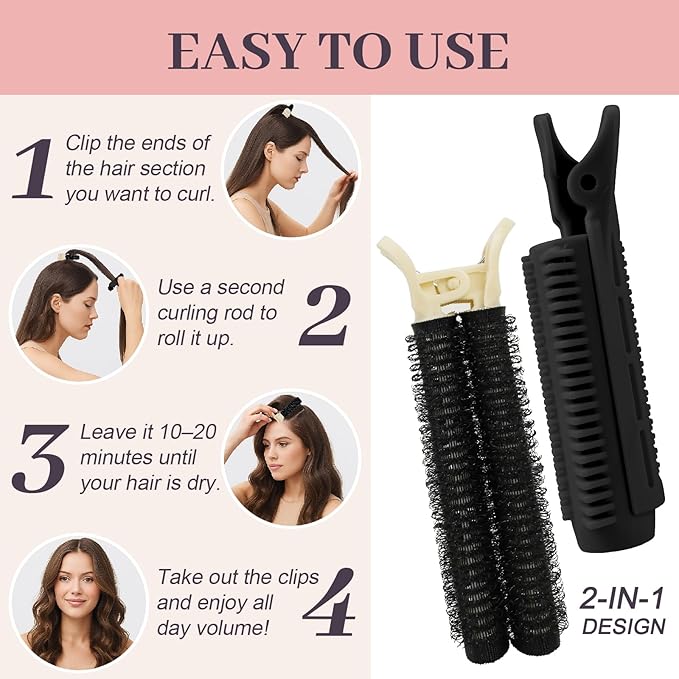 EASY TO USE

1 Clip the ends of the hair section you want to curl.

Use a second curling rod to roll it up. 2

3 Leave it 10–20 minutes until your hair is dry.

Take out the clips and enjoy all day volume! 4

2-IN-1 DESIGN