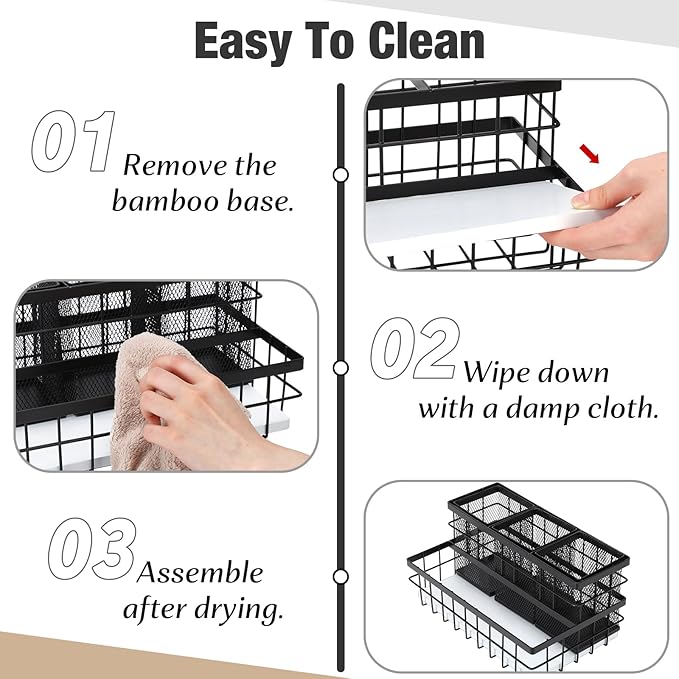 Easy To Clean

01 Remove the bamboo base.

02 Wipe down with a damp cloth.

03 Assemble after drying.