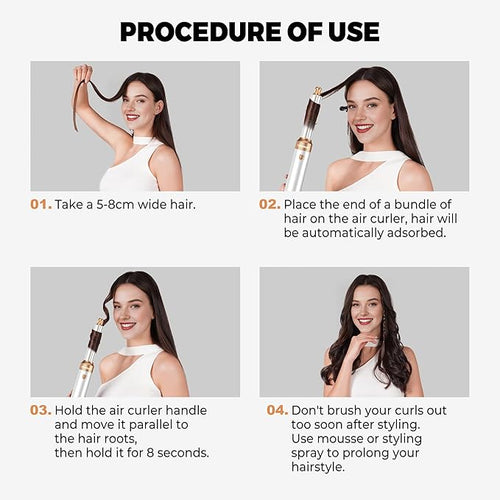 PROCEDURE OF USE

01. Take a 5-8cm wide hair.

02. Place the end of a bundle of hair on the air curler, hair will be automatically adsorbed.

03. Hold the air curler handle and move it parallel to the hair roots, then hold it for 8 seconds.

04. Don't brush your curls out too soon after styling. Use mousse or styling spray to prolong your hairstyle.