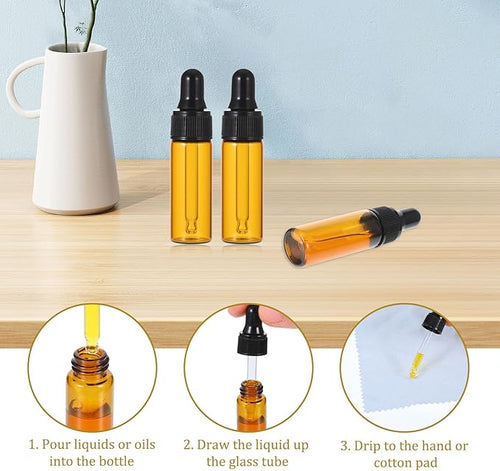 1. Pour liquids or oils into the bottle

2. Draw the liquid up the glass tube

3. Drip to the hand or cotton pad