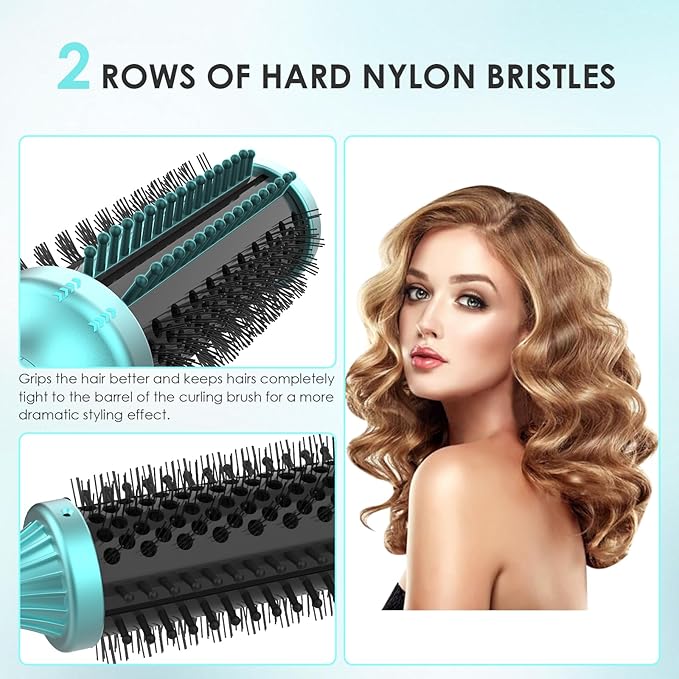 2 ROWS OF HARD NYLON BRISTLES

Grips the hair better and keeps hairs completely tight to the barrel of the curling brush for a more dramatic styling effect.