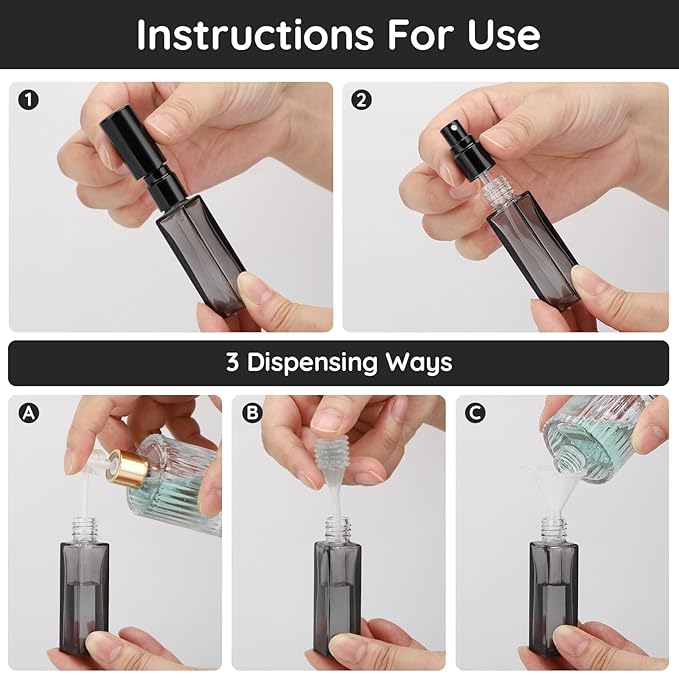 Instructions For Use

1

2

3 Dispensing Ways

A

B

C