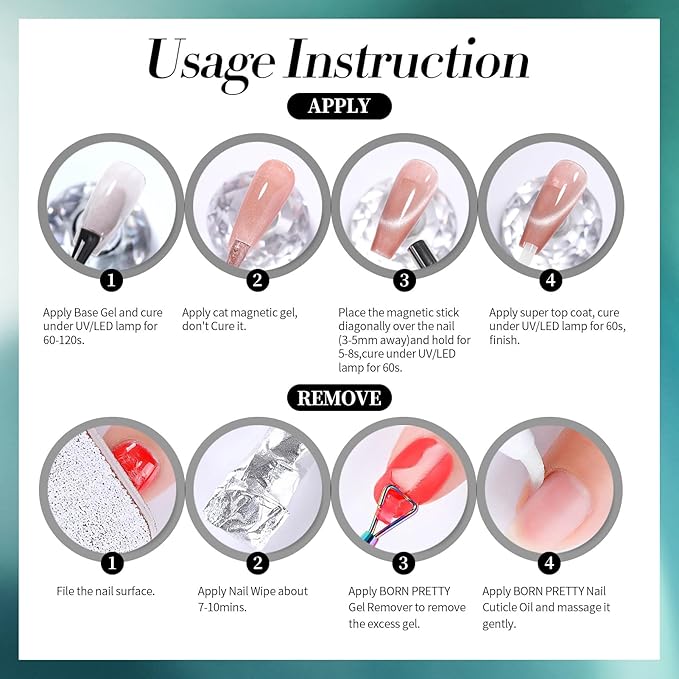 Usage Instruction

APPLY

1
Apply Base Gel and cure under UV/LED lamp for 60-120s.

2
Apply cat magnetic gel, don't Cure it.

3
Place the magnetic stick diagonally over the nail (3-5mm away)and hold for 5-8s,cure under UV/LED lamp for 60s.

4
Apply super top coat, cure under UV/LED lamp for 60s, finish.

REMOVE

1
File the nail surface.

2
Apply Nail Wipe about 7-10mins.

3
Apply BORN PRETTY Gel Remover to remove the excess gel.

4
Apply BORN PRETTY Nail Cuticle Oil and massage it gently.