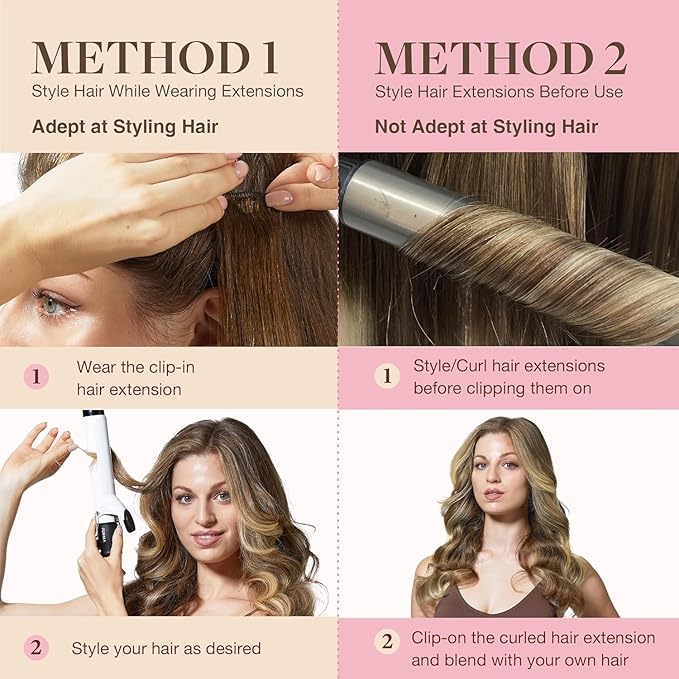 METHOD 1
Style Hair While Wearing Extensions
Adept at Styling Hair

1 Wear the clip-in hair extension

2 Style your hair as desired

METHOD 2
Style Hair Extensions Before Use
Not Adept at Styling Hair

1 Style/Curl hair extensions before clipping them on

2 Clip-on the curled hair extension and blend with your own hair