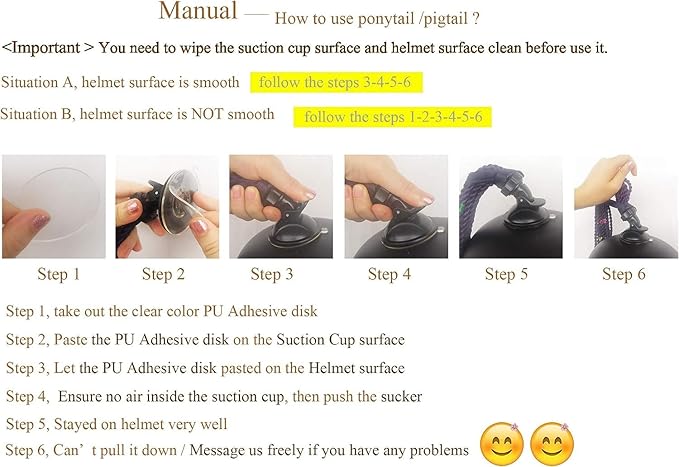 Manual — How to use ponytail /pigtail ?

<Important > You need to wipe the suction cup surface and helmet surface clean before use it.

Situation A, helmet surface is smooth follow the steps 3-4-5-6

Situation B, helmet surface is NOT smooth follow the steps 1-2-3-4-5-6

Step 1 Step 2 Step 3 Step 4 Step 5 Step 6

Step 1, take out the clear color PU Adhesive disk

Step 2, Paste the PU Adhesive disk on the Suction Cup surface

Step 3, Let the PU Adhesive disk pasted on the Helmet surface

Step 4, Ensure no air inside the suction cup, then push the sucker

Step 5, Stayed on helmet very well

Step 6, Can' t pull it down / Message us freely if you have any problems