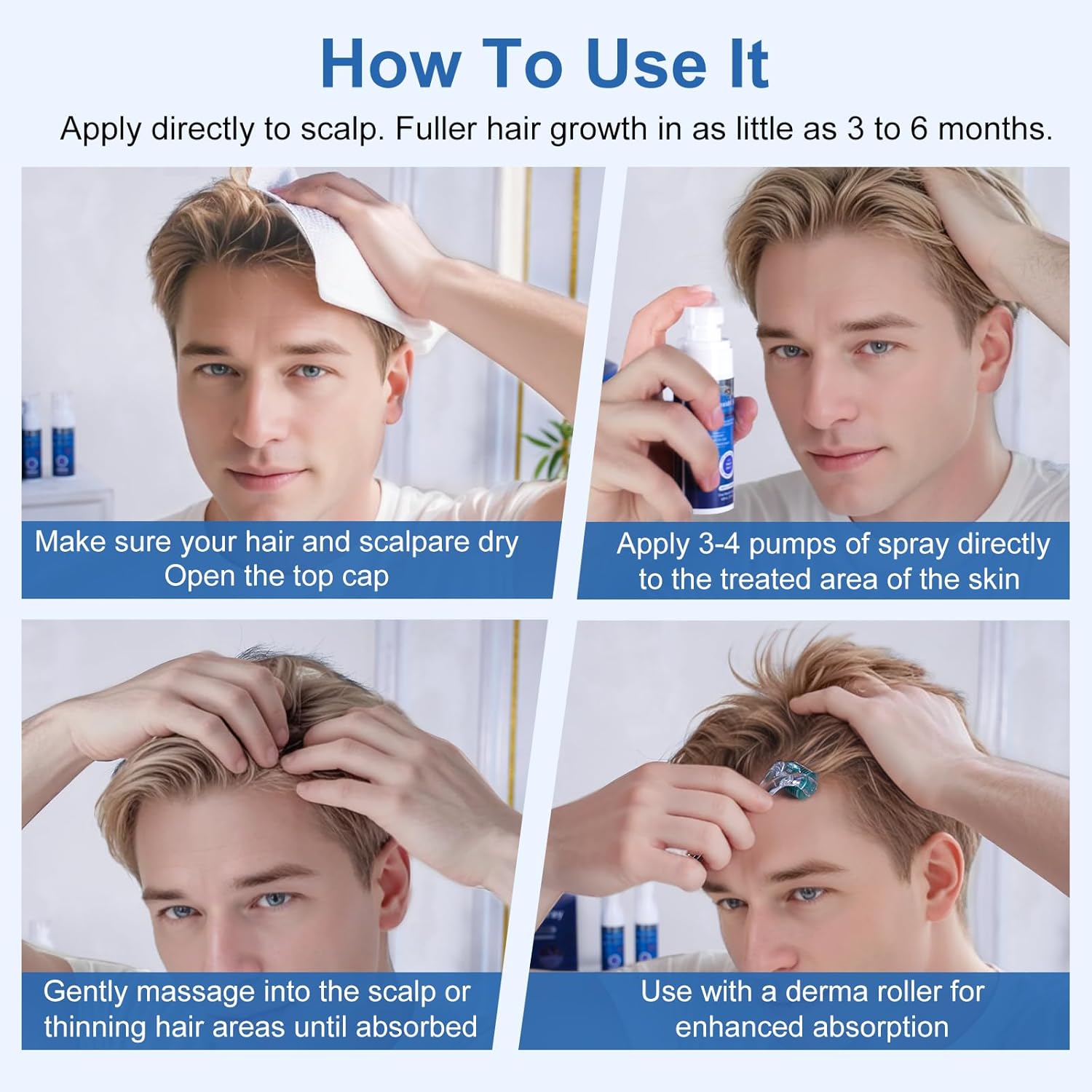 How To Use It

Apply directly to scalp. Fuller hair growth in as little as 3 to 6 months.

Make sure your hair and scalpare dry
Open the top cap

Apply 3-4 pumps of spray directly to the treated area of the skin

Gently massage into the scalp or thinning hair areas until absorbed

Use with a derma roller for enhanced absorption