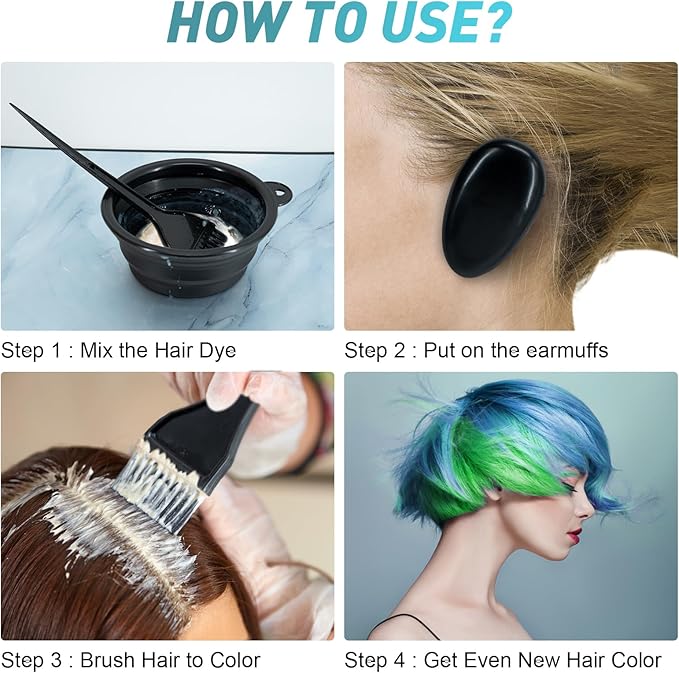 HOW TO USE?

Step 1 : Mix the Hair Dye

Step 2 : Put on the earmuffs

Step 3 : Brush Hair to Color

Step 4 : Get Even New Hair Color