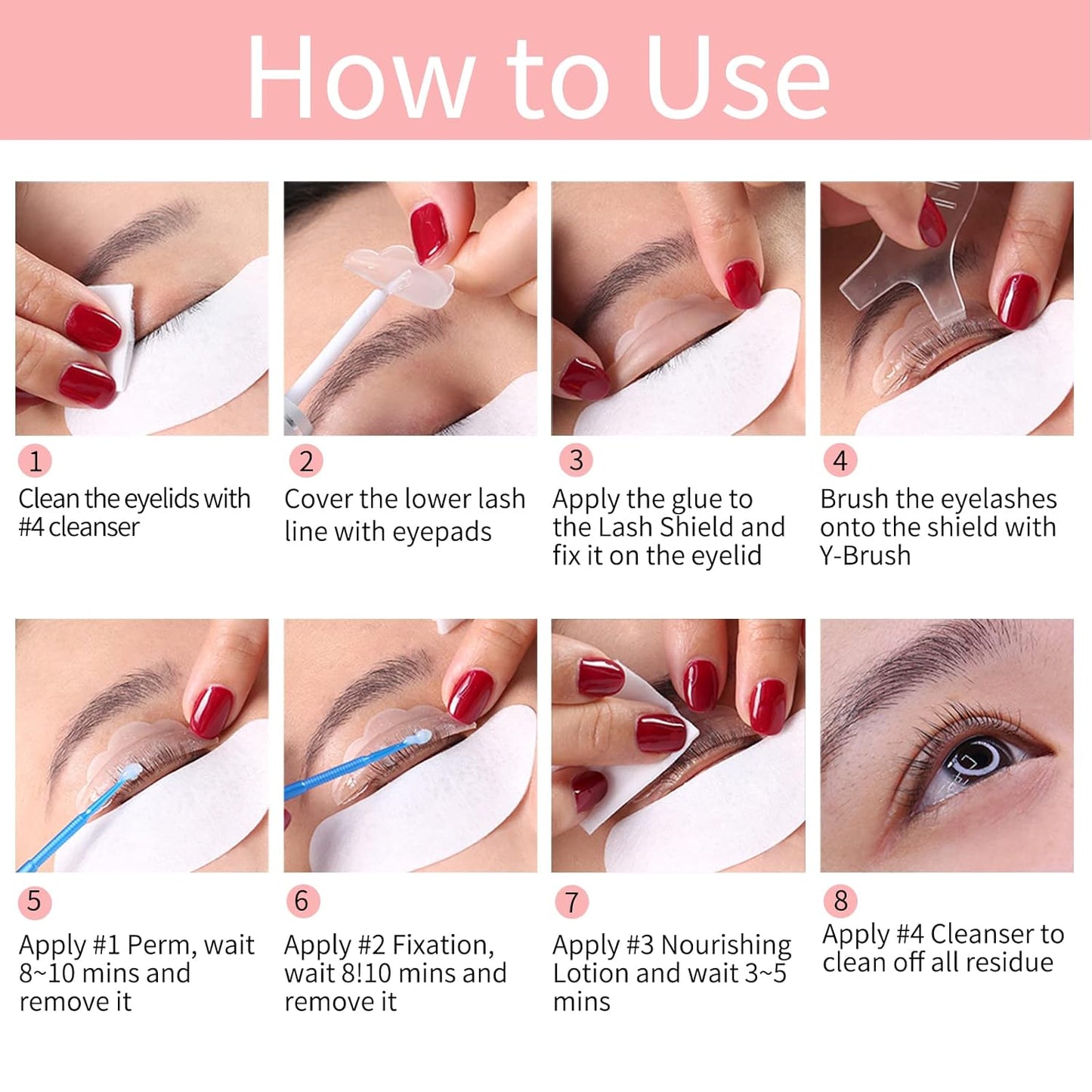 How to Use

1
Clean the eyelids with #4 cleanser

2
Cover the lower lash line with eyepads

3
Apply the glue to the Lash Shield and fix it on the eyelid

4
Brush the eyelashes onto the shield with Y-Brush

5
Apply #1 Perm, wait 8~10 mins and remove it

6
Apply #2 Fixation, wait 8!10 mins and remove it

7
Apply #3 Nourishing Lotion and wait 3~5 mins

8
Apply #4 Cleanser to clean off all residue