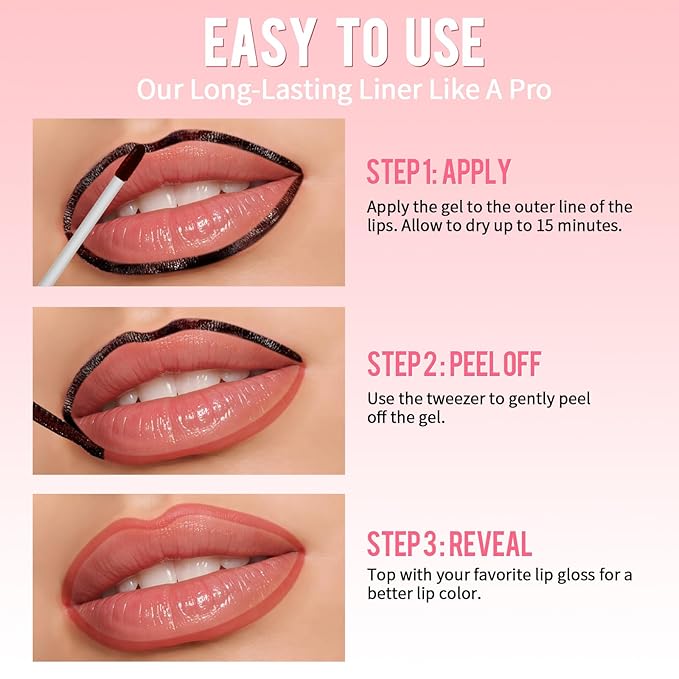 EASY TO USE

Our Long-Lasting Liner Like A Pro

STEP 1: APPLY

Apply the gel to the outer line of the lips. Allow to dry up to 15 minutes.

STEP 2: PEEL OFF

Use the tweezer to gently peel off the gel.

STEP 3: REVEAL

Top with your favorite lip gloss for a better lip color.