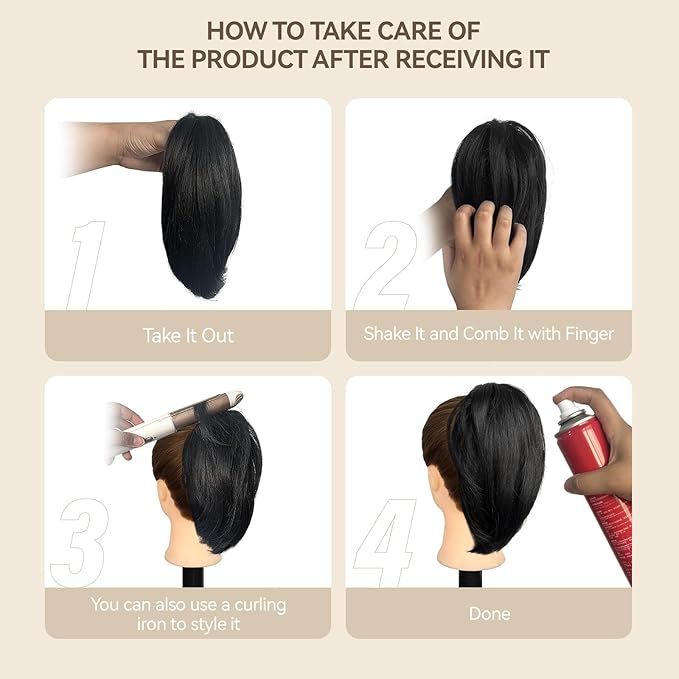 HOW TO TAKE CARE OF
THE PRODUCT AFTER RECEIVING IT

1
Take It Out

2
Shake It and Comb It with Finger

3
You can also use a curling iron to style it

4
Done