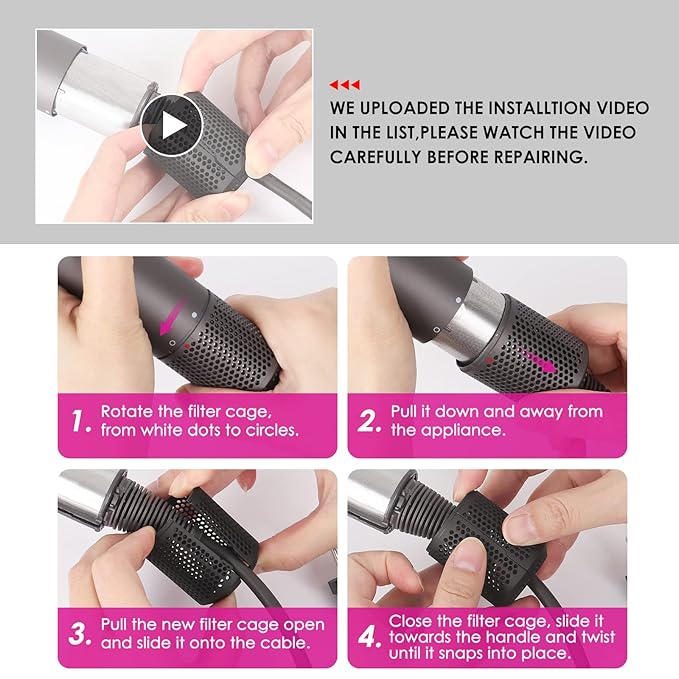 WE UPLOADED THE INSTALLTION VIDEO IN THE LIST,PLEASE WATCH THE VIDEO CAREFULLY BEFORE REPAIRING.

1. Rotate the filter cage, from white dots to circles.

2. Pull it down and away from the appliance.

3. Pull the new filter cage open and slide it onto the cable.

4. Close the filter cage, slide it towards the handle and twist until it snaps into place.