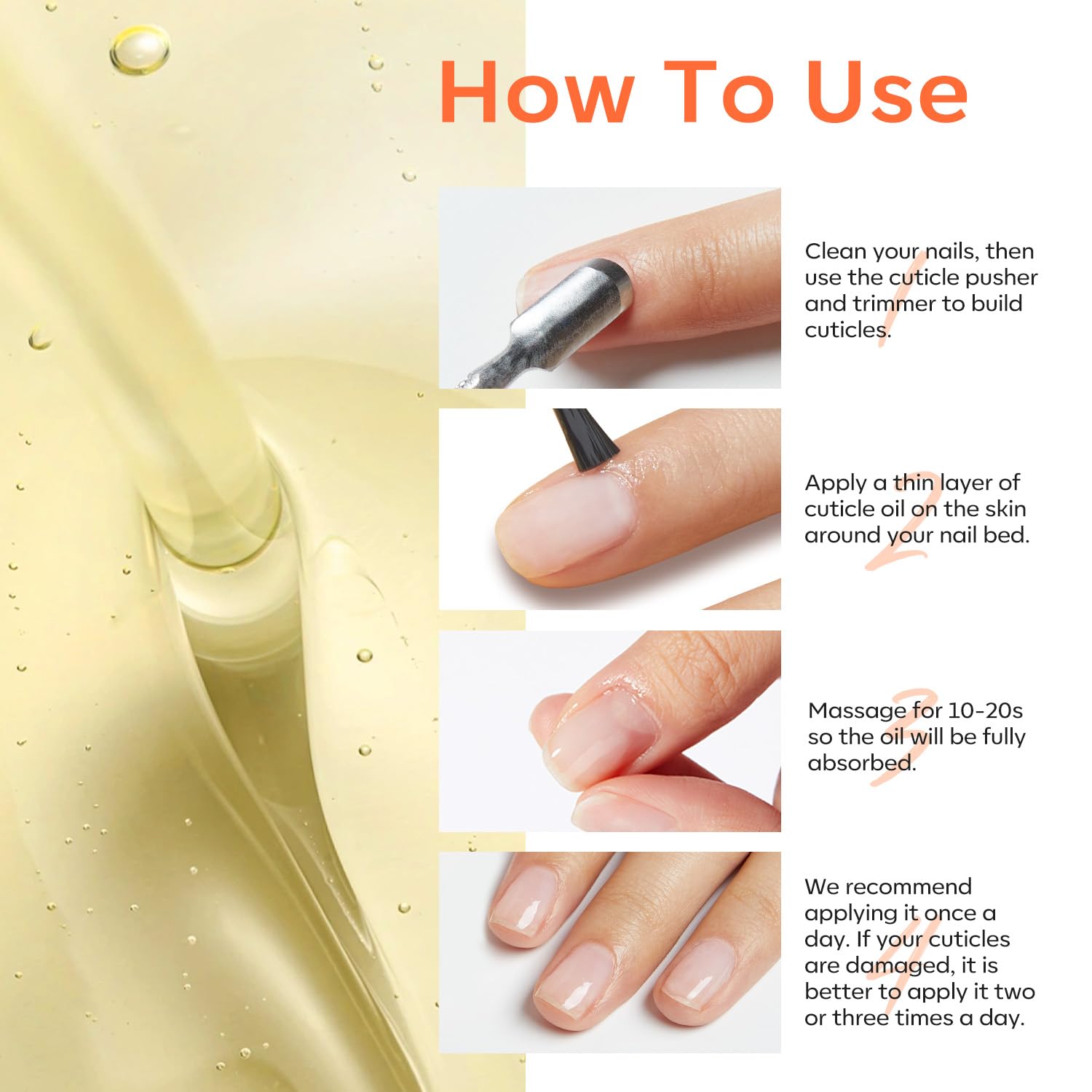 How To Use

1

Clean your nails, then use the cuticle pusher and trimmer to build cuticles.

2

Apply a thin layer of cuticle oil on the skin around your nail bed.

3

Massage for 10-20s so the oil will be fully absorbed.

4

We recommend applying it once a day. If your cuticles are damaged, it is better to apply it two or three times a day.