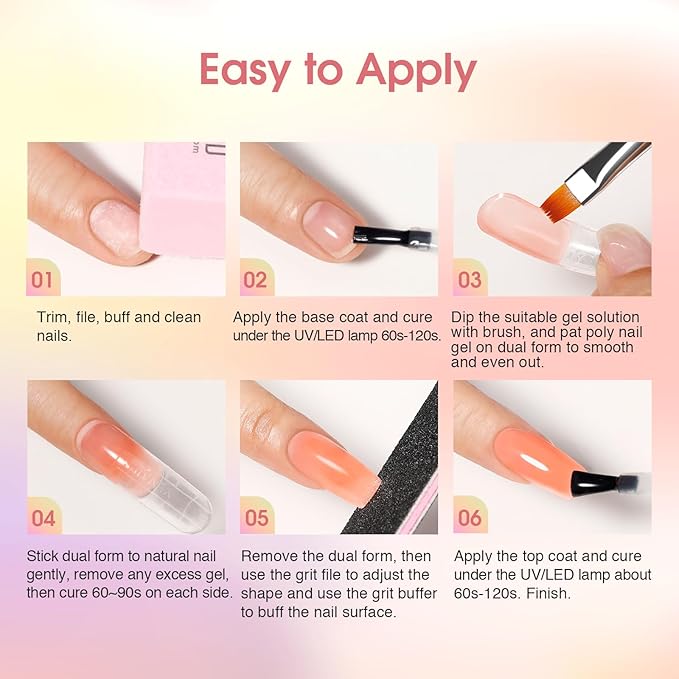 Easy to Apply

01

Trim, file, buff and clean nails.

02

Apply the base coat and cure under the UV/LED lamp 60s-120s.

03

Dip the suitable gel solution with brush, and pat poly nail gel on dual form to smooth and even out.

04

Stick dual form to natural nail gently, remove any excess gel, then cure 60~90s on each side.

05

Remove the dual form, then use the grit file to adjust the shape and use the grit buffer to buff the nail surface.

06

Apply the top coat and cure under the UV/LED lamp about 60s-120s. Finish.