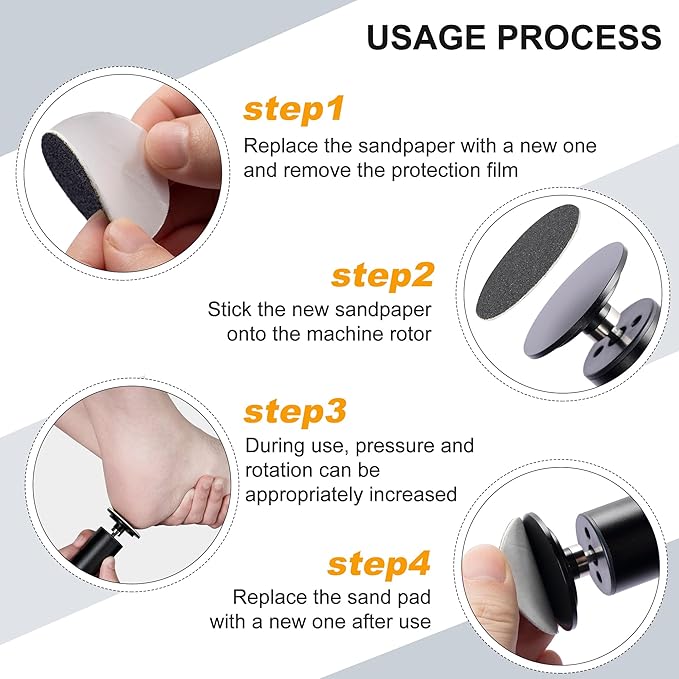 USAGE PROCESS

step1
Replace the sandpaper with a new one and remove the protection film

step2
Stick the new sandpaper onto the machine rotor

step3
During use, pressure and rotation can be appropriately increased

step4
Replace the sand pad with a new one after use