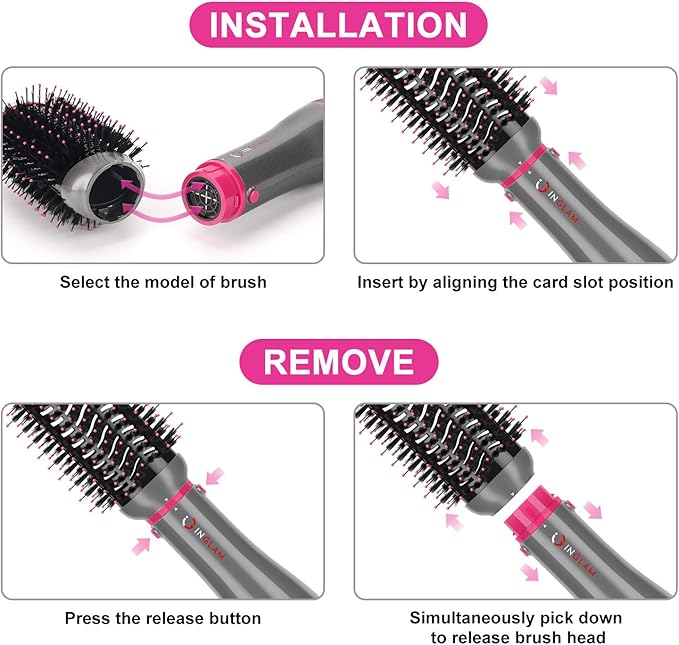 INSTALLATION

INGLAM

Select the model of brush

INGLAM

Insert by aligning the card slot position

REMOVE

INGLAM

Press the release button

INGLAM

Simultaneously pick down to release brush head